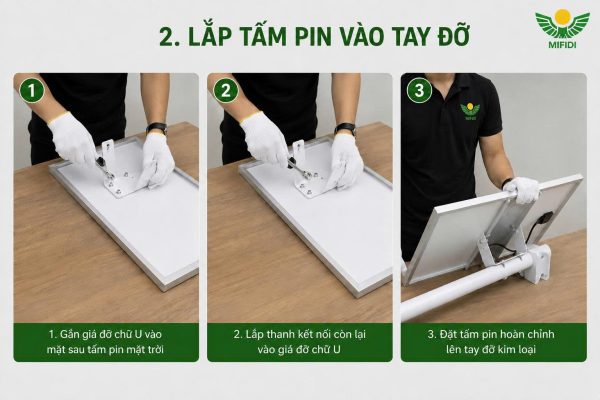 2. LẮP TẤM PIN VÀO TAY ĐỠ

MIFIDI

1

1. Gắn giá đỡ chữ U vào mặt sau tấm pin mặt trời

2

2. Lắp thanh kết nối còn lại vào giá đỡ chữ U

3

3. Đặt tấm pin hoàn chỉnh lên tay đỡ kim loại